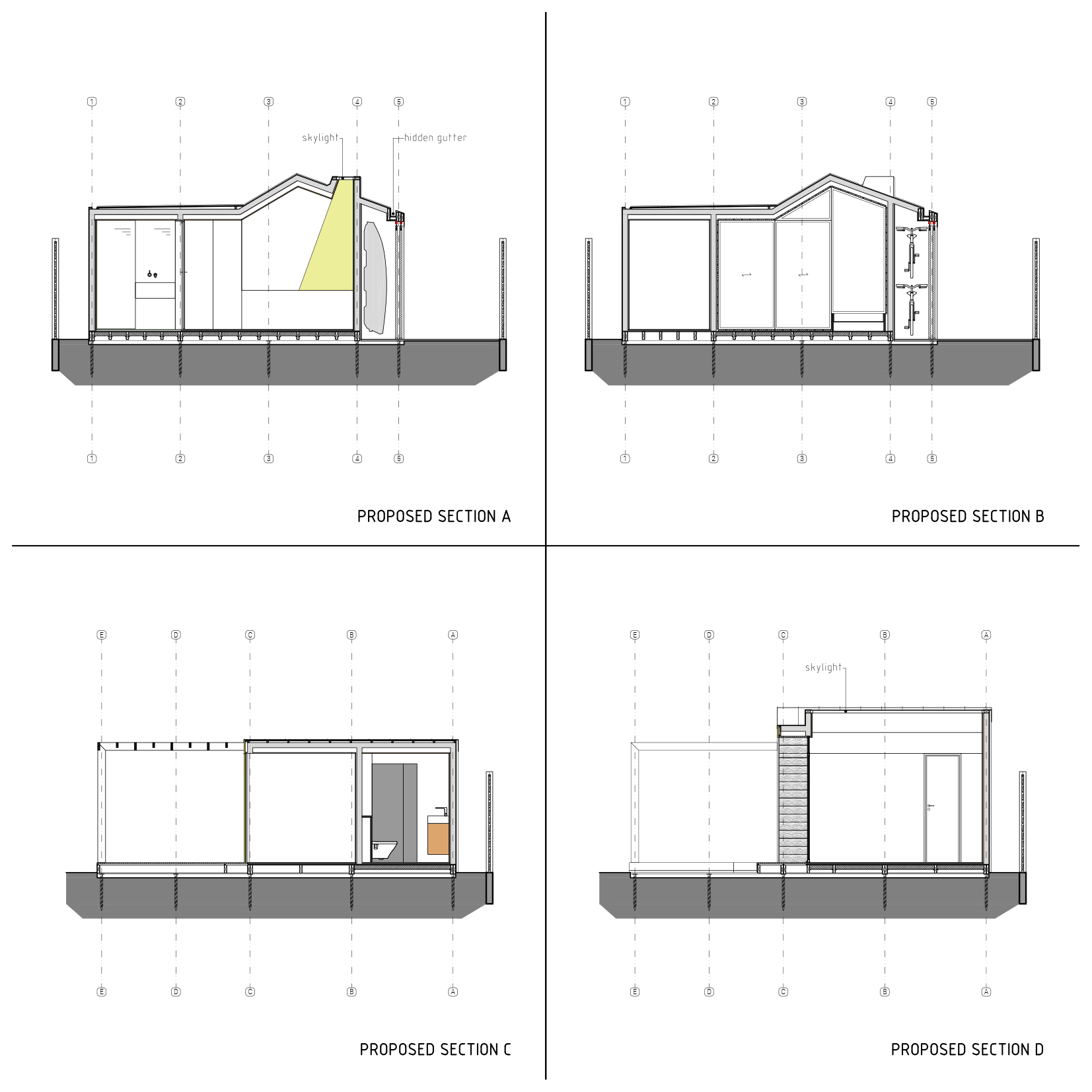 1 2 3 4 5

skylight

hidden gutter

1 2 3 4 5

PROPOSED SECTION A

1 2 3 4 5

1 2 3 4 5

PROPOSED SECTION B

E D C B A

E D C B A

PROPOSED SECTION C

E D C B A

skylight

E D C B A

PROPOSED SECTION D